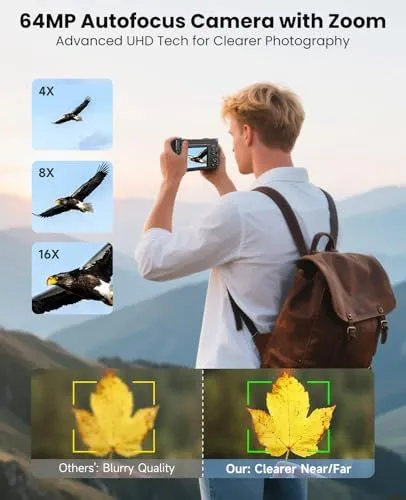 64MP Autofocus Camera with Zoom
Advanced UHD Tech for Clearer Photography

4X

8X

16X

Others': Blurry Quality

Our: Clearer Near/Far