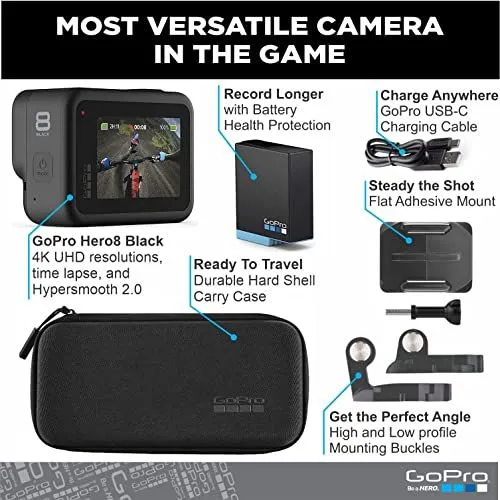 MOST VERSATILE CAMERA IN THE GAME

8 BLACK

GoPro Hero8 Black
4K UHD resolutions, time lapse, and Hypersmooth 2.0

Record Longer
with Battery Health Protection

GoPro

Charge Anywhere
GoPro USB-C Charging Cable

Steady the Shot
Flat Adhesive Mount

Ready To Travel
Durable Hard Shell Carry Case

GoPro

Get the Perfect Angle
High and Low profile Mounting Buckles

GoPro
Be a HERO.