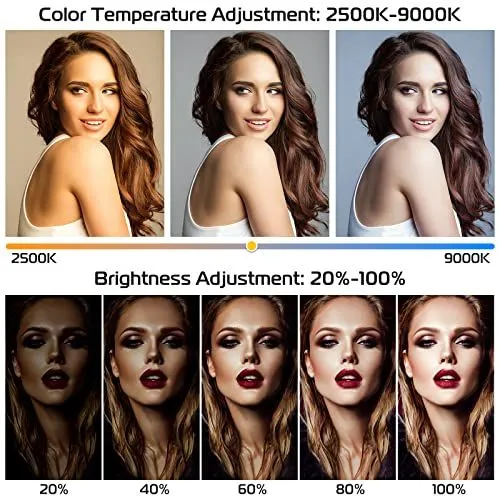 Color Temperature Adjustment: 2500K-9000K

2500K

9000K

Brightness Adjustment: 20%-100%

20%

40%

60%

80%

100%