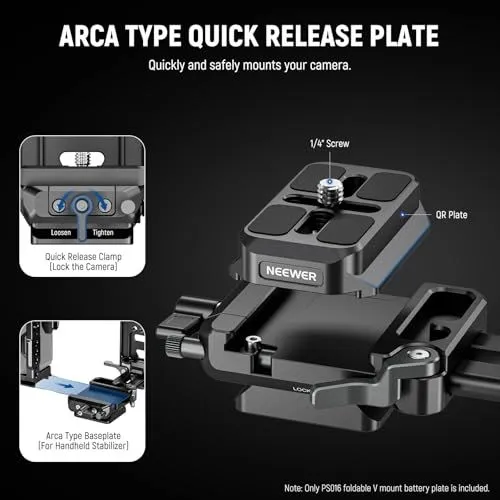 ARCA TYPE QUICK RELEASE PLATE
Quickly and safely mounts your camera.

Loosen Tighten
Quick Release Clamp
(Lock the Camera)

Arca Type Baseplate
(For Handheld Stabilizer)

1/4" Screw
QR Plate
NEEWER
LOCK

Note: Only PS016 foldable V mount battery plate is included.