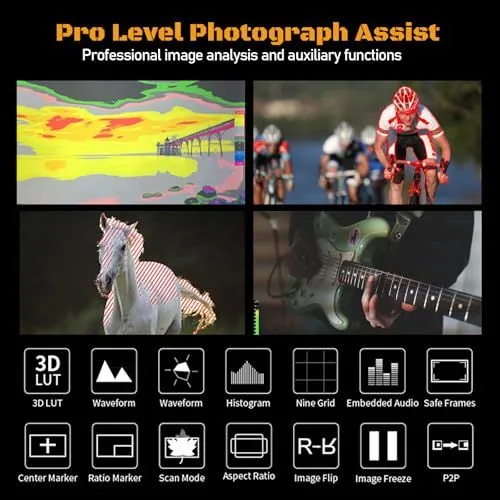 Pro Level Photograph Assist
Professional image analysis and auxiliary functions

3D LUT
3D LUT
Waveform
Waveform
Histogram
Nine Grid
Embedded Audio
Safe Frames

Center Marker
Ratio Marker
Scan Mode
Aspect Ratio
R-R
Image Flip
Image Freeze
P2P